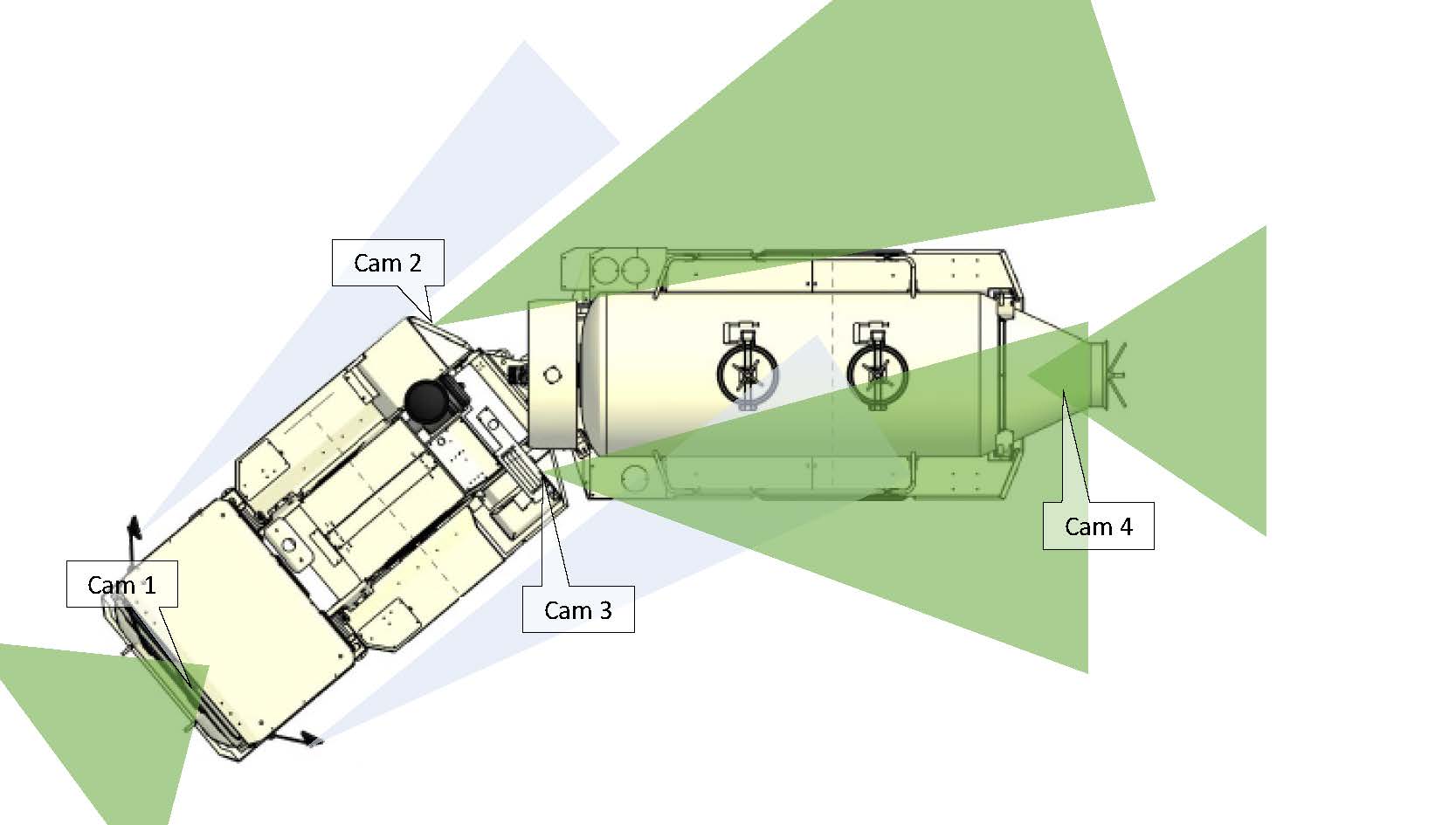 Cam 2

Cam 1

Cam 3

Cam 4